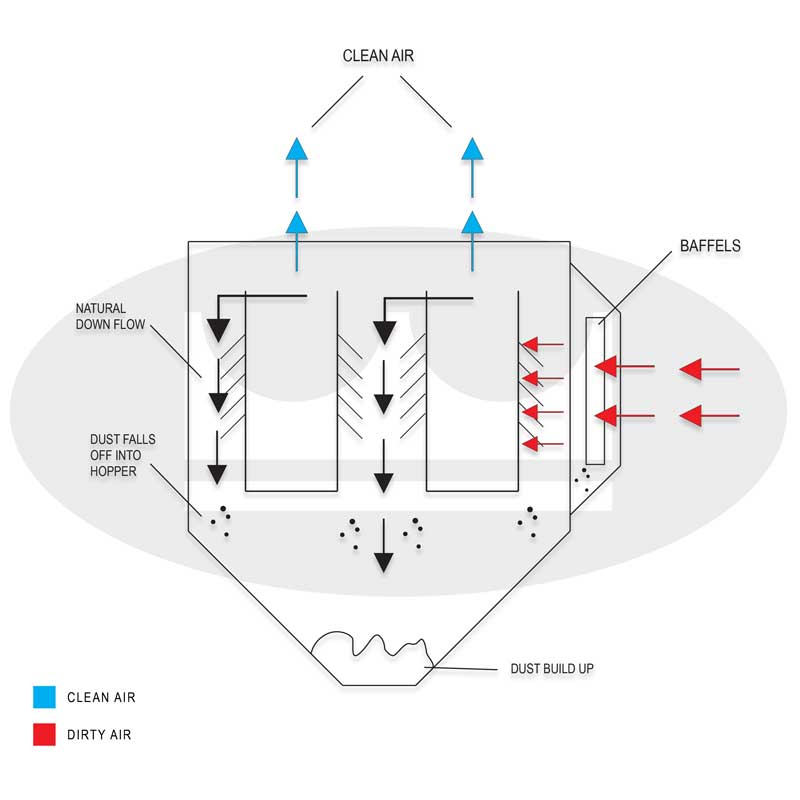 CLEAN AIR

BAFFELS

NATURAL DOWN FLOW

DUST FALLS OFF INTO HOPPER

DUST BUILD UP

CLEAN AIR

DIRTY AIR