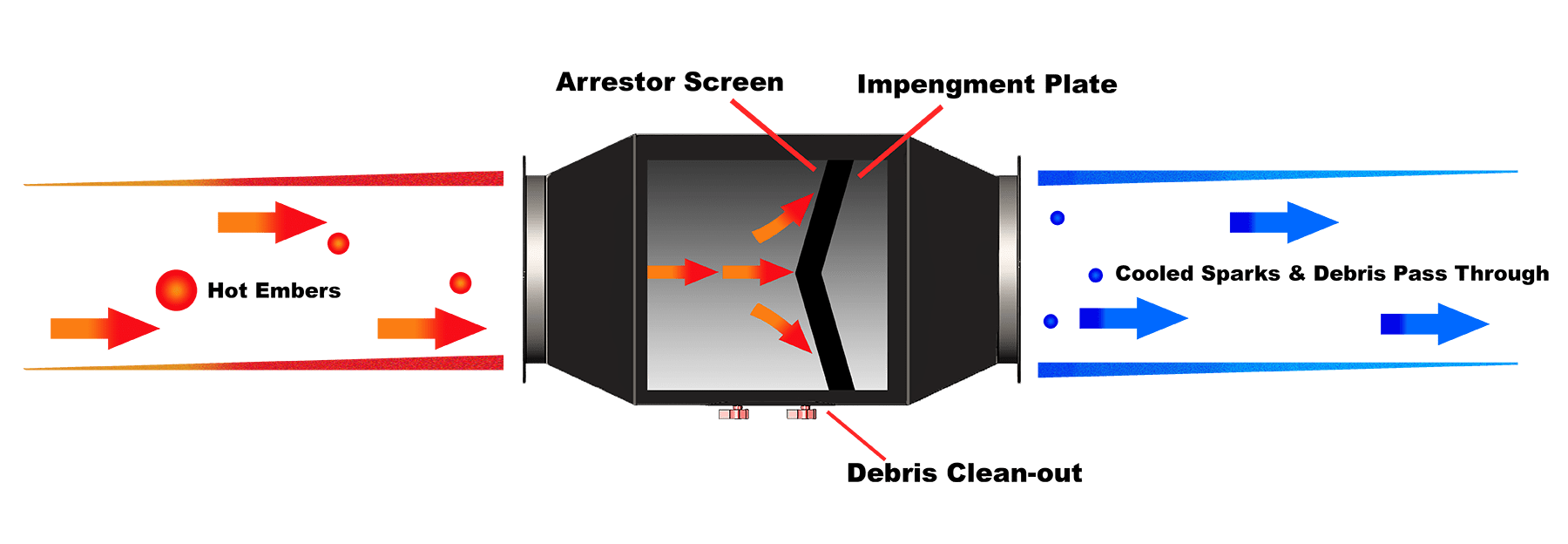 Arrestor Screen

Impengment Plate

Hot Embers

Cooled Sparks & Debris Pass Through

Debris Clean-out